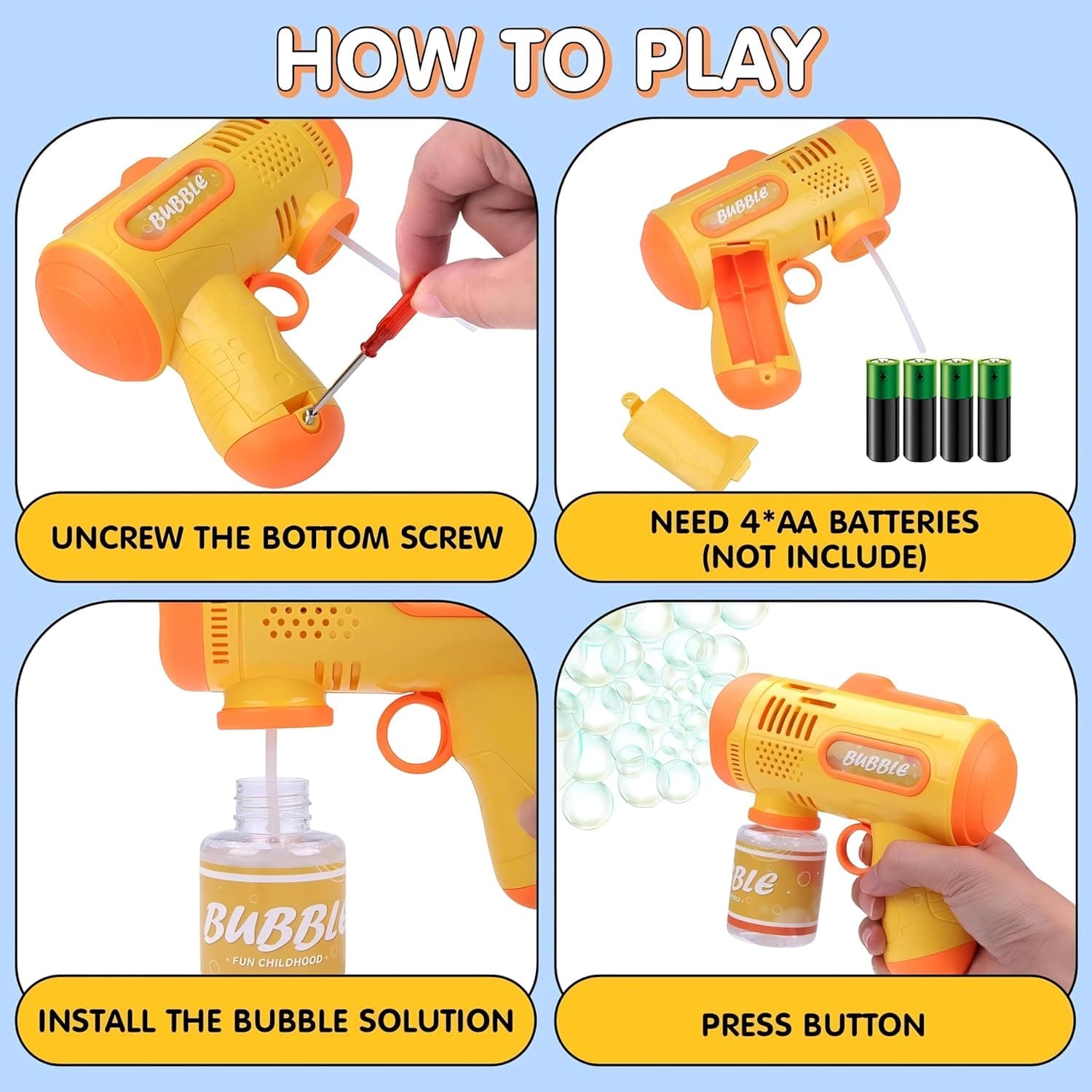 HOW TO PLAY

BUBBLE

UNCREW THE BOTTOM SCREW

BUBBLE

NEED 4*AA BATTERIES (NOT INCLUDE)

BUBBLE
FUN CHILDHOOD

INSTALL THE BUBBLE SOLUTION

BUBBLE
BLE

PRESS BUTTON