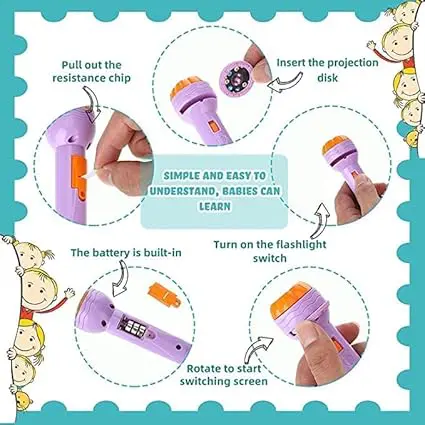 Pull out the resistance chip

Insert the projection disk

SIMPLE AND EASY TO UNDERSTAND, BABIES CAN LEARN

Turn on the flashlight switch

The battery is built-in

Rotate to start switching screen